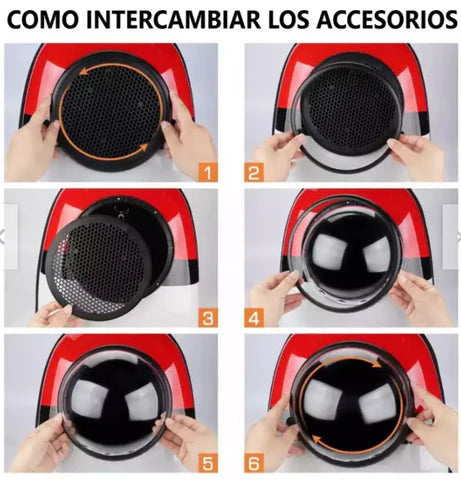 COMO INTERCAMBIAR LOS ACCESORIOS

1

2

3

4

5

6