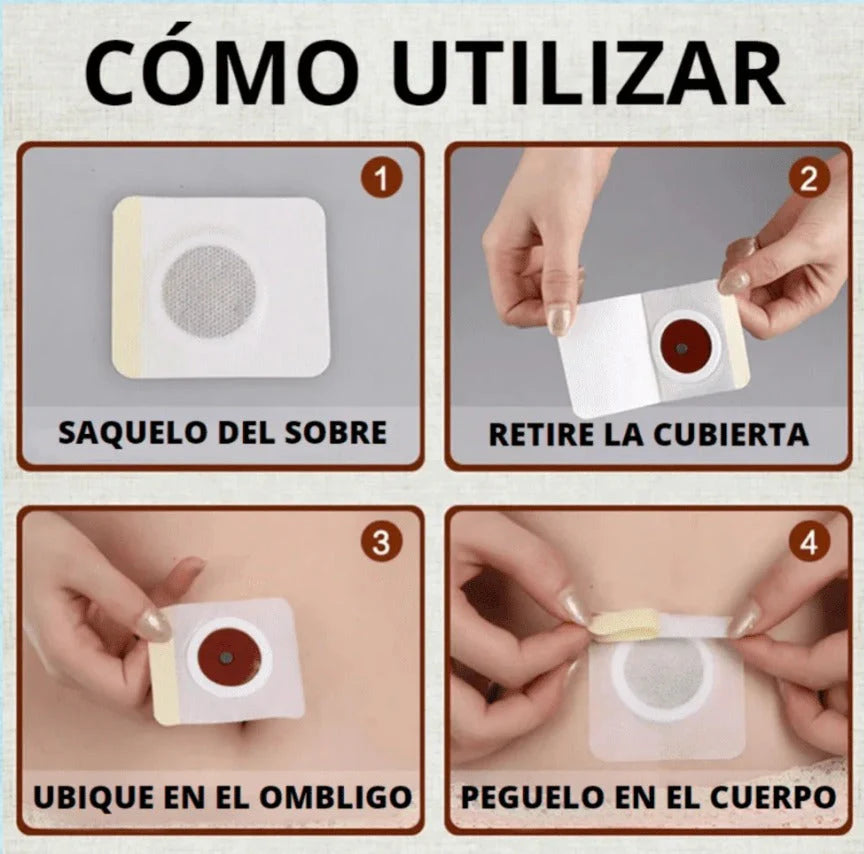 CÓMO UTILIZAR

1
SAQUELO DEL SOBRE

2
RETIRE LA CUBIERTA

3
UBIQUE EN EL OMBLIGO

4
PEGUELO EN EL CUERPO