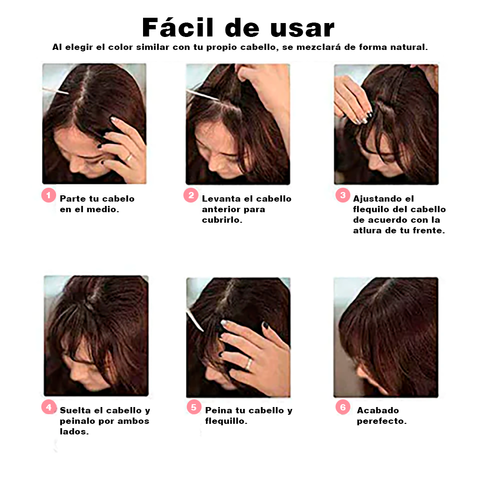 Fácil de usar

Al elegir el color similar con tu propio cabello, se mezclará de forma natural.

1 Parte tu cabelo en el medio.

2 Levanta el cabello anterior para cubrirlo.

3 Ajustando el flequilo del cabello de acuerdo con la atlura de tu frente.

4 Suelta el cabello y peinalo por ambos lados.

5 Peina tu cabello y flequillo.

6 Acabado perefecto.