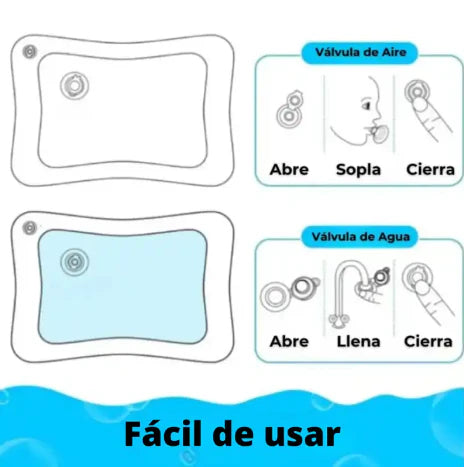 Válvula de Aire

Abre Sopla Cierra

Válvula de Agua

Abre Llena Cierra

Fácil de usar