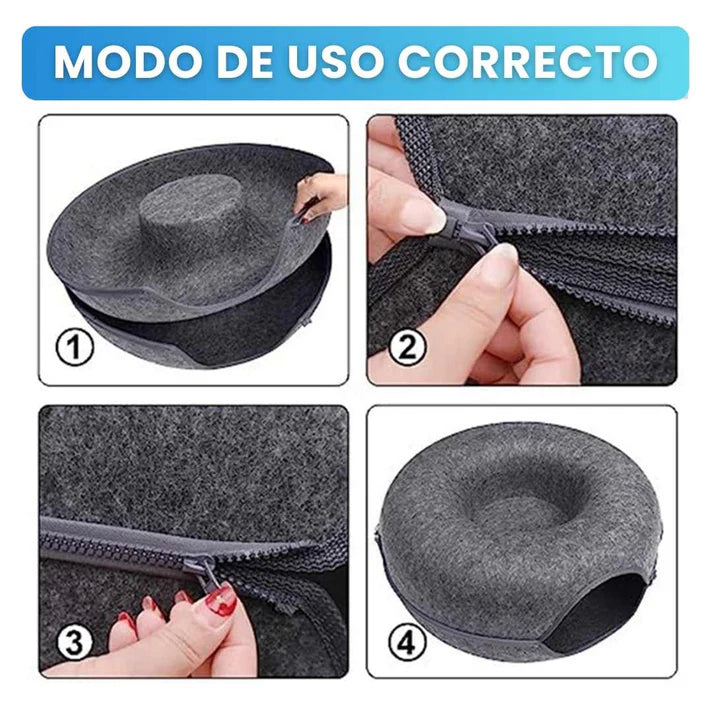 MODO DE USO CORRECTO

1

2

3

4