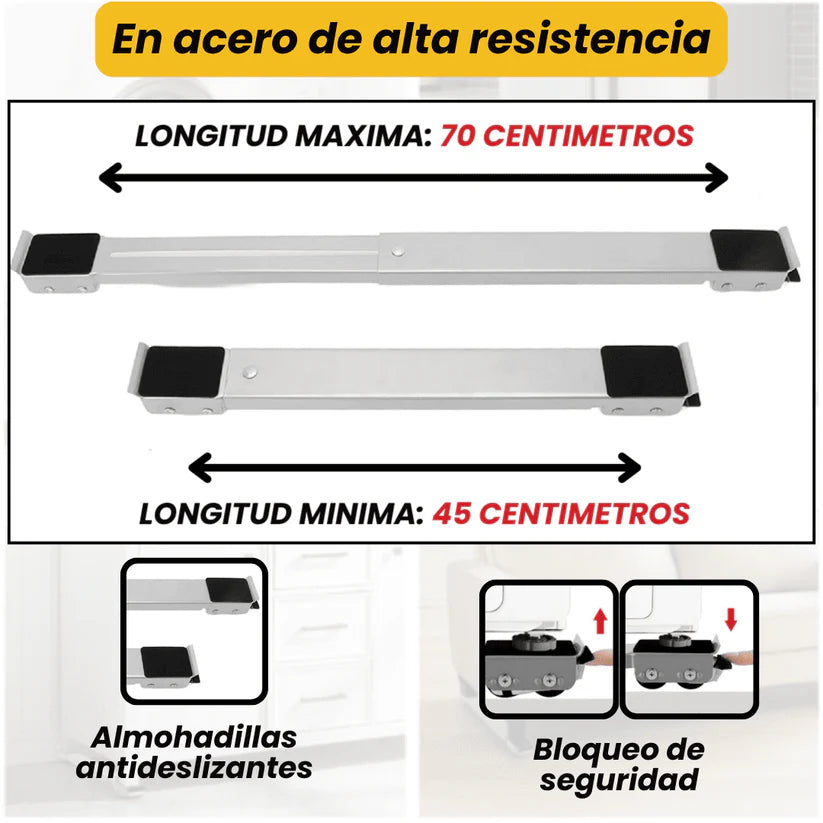 En acero de alta resistencia

LONGITUD MAXIMA: 70 CENTIMETROS

LONGITUD MINIMA: 45 CENTIMETROS

Almohadillas antideslizantes

Bloqueo de seguridad