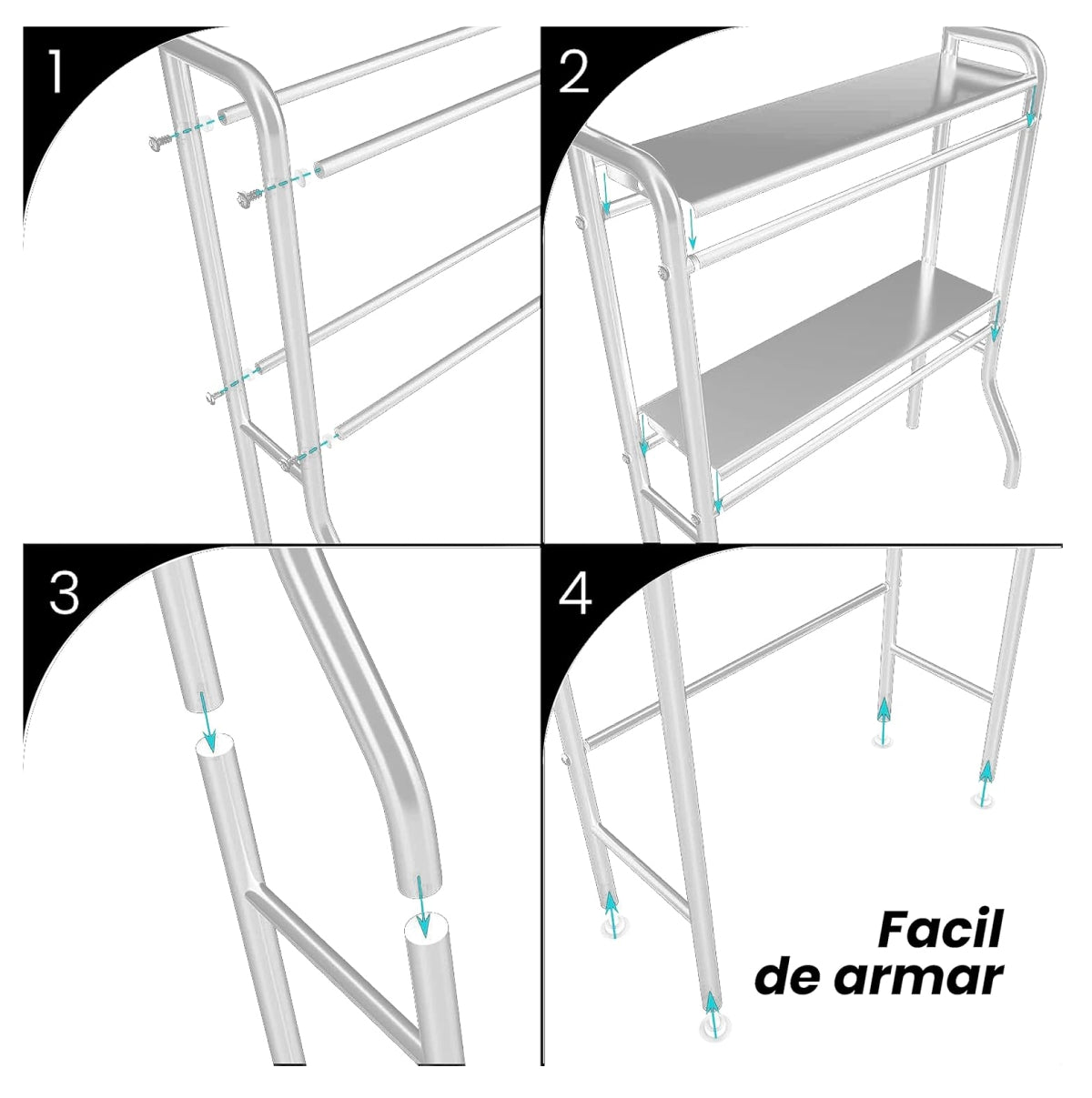 1

2

3

4

Facil de armar